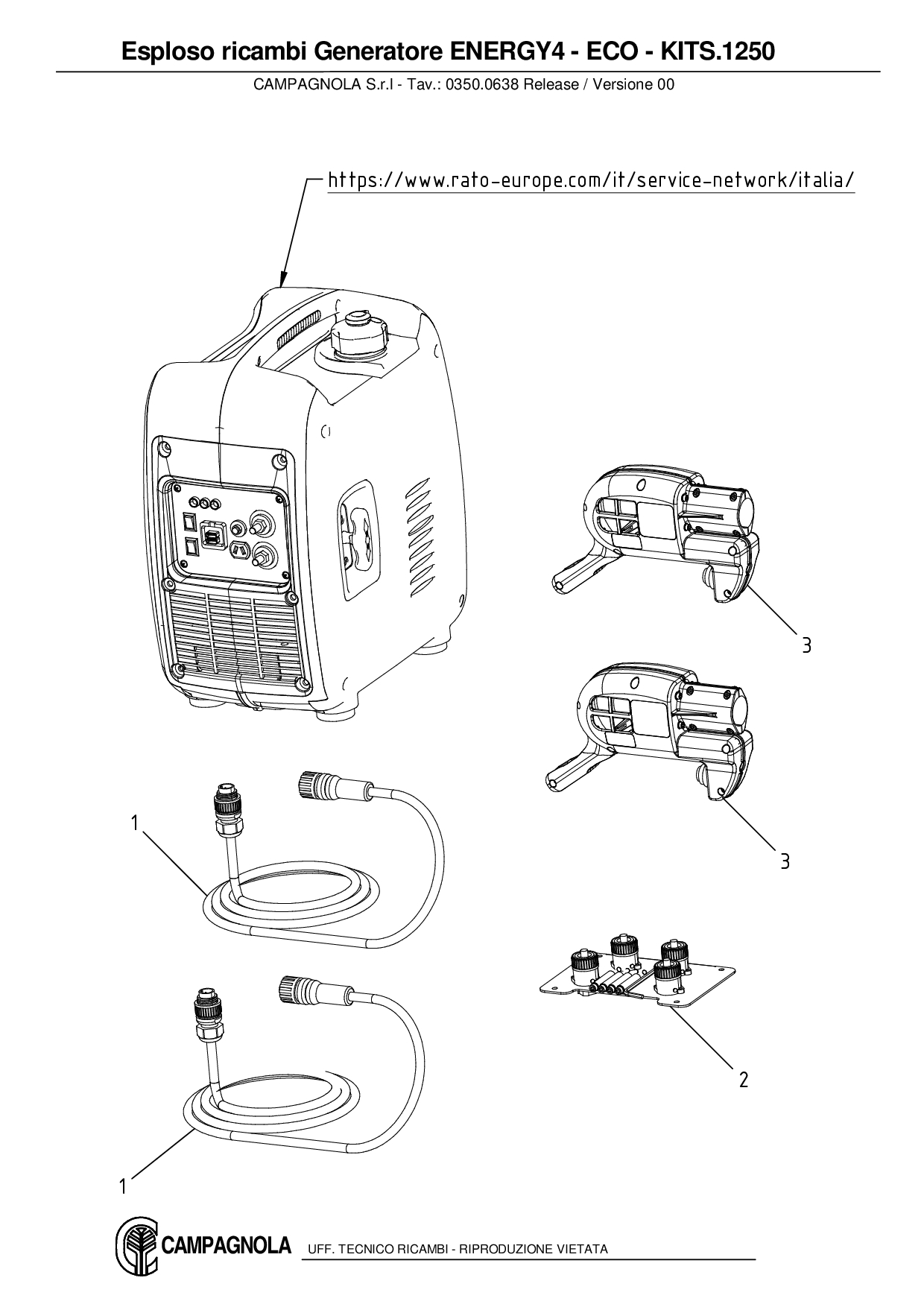 Esploso ricambi Generatore ENERGY4 - ECO - KITS.1250

CAMPAGNOLA S.r.l - Tav.: 0350.0638 Release / Versione 00

https://www.rato-europe.com/it/service-network/italia/

3

3

1

2

1

CAMPAGNOLA UFF. TECNICO RICAMBI - RIPRODUZIONE VIETATA